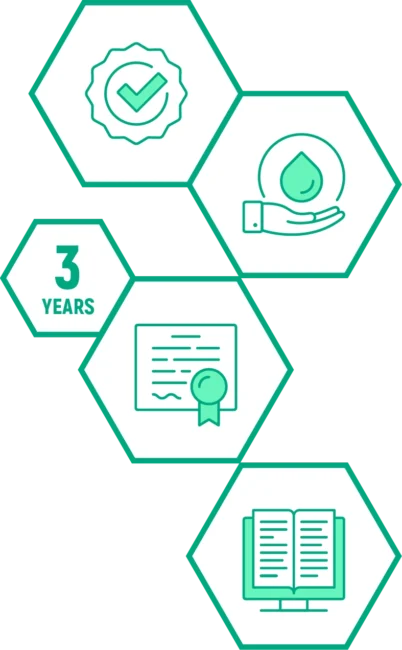 3
YEARS